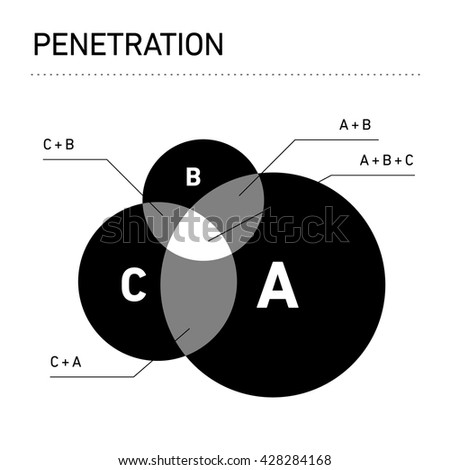 PENETRATION

C + B

A + B

A + B + C

B

shutterstock

C

A

C + A

www.shutterstock.com · 428284168