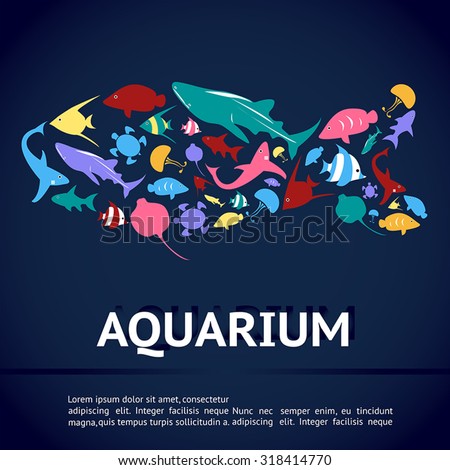 shutterstock

AQUARIUM

Lorem ipsum dolor sit amet, consectetur adipiscing elit. Integer facilisis neque Nunc nec semper enim, eu tincidunt magna,quis tempus turpis sollicitudin a. adipiscing elit. Integer facilisis neque

www.shutterstock.com · 318414770