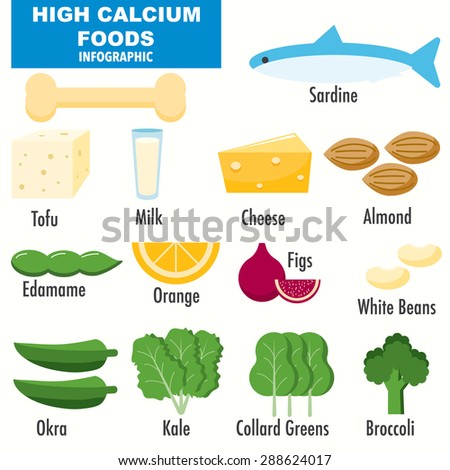 HIGH CALCIUM FOODS
INFOGRAPHIC

Sardine

Tofu

Milk

Cheese

Almond

shutterstock

Edamame

Orange

Figs

White Beans

Okra

Kale

Collard Greens

Broccoli

www.shutterstock.com · 288624017