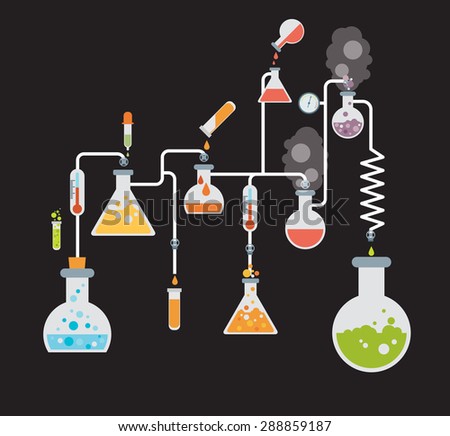 shutterstock

www.shutterstock.com · 288859187