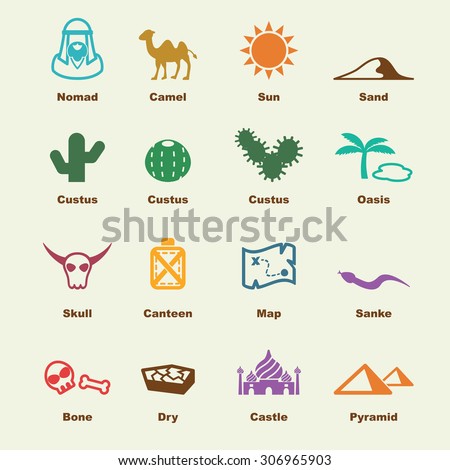 Nomad Camel Sun Sand

Custus Custus Custus Oasis

shutterstock

Skull Canteen Map Sanke

Bone Dry Castle Pyramid

www.shutterstock.com · 306965903