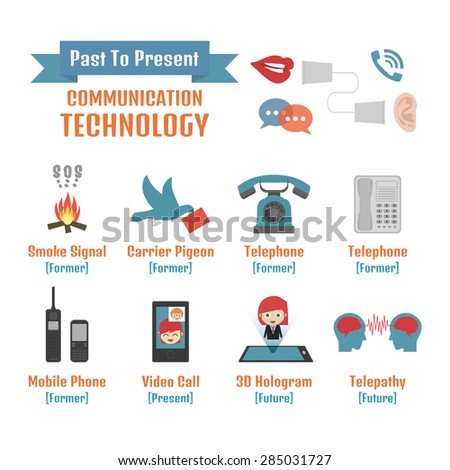 Past To Present

COMMUNICATION TECHNOLOGY

SOS

shutterstock

Smoke Signal
[Former]

Carrier Pigeon
[Former]

Telephone
[Former]

Telephone
[Former]

Mobile Phone
[Former]

Video Call
[Present]

3D Hologram
[Future]

Telepathy
[Future]

www.shutterstock.com · 285031727