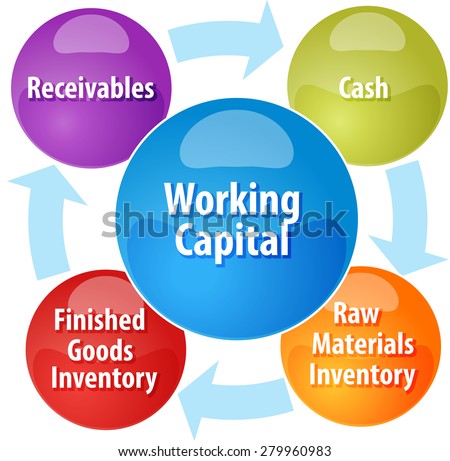 Receivables

Cash

Working Capital

shutterstock

Finished Goods Inventory

Raw Materials Inventory

www.shutterstock.com · 279960983