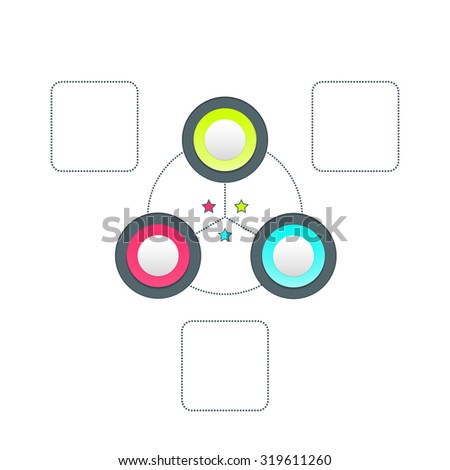 shutterstock

www.shutterstock.com · 319611260