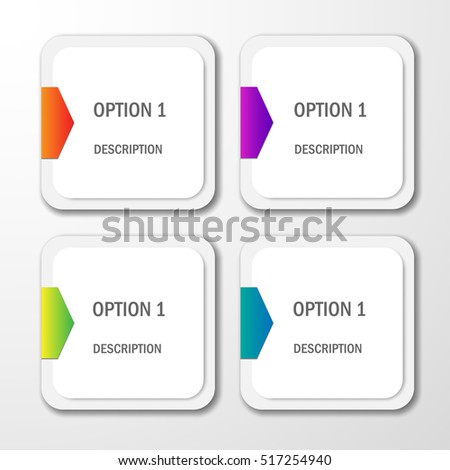 OPTION 1

DESCRIPTION

OPTION 1

DESCRIPTION

shutterstock

OPTION 1

DESCRIPTION

OPTION 1

DESCRIPTION

www.shutterstock.com · 517254940