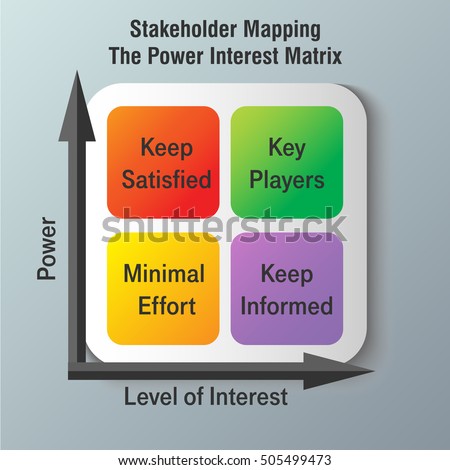 Stakeholder Mapping
The Power Interest Matrix

Power

Keep Satisfied

Key Players

shutterstock

Minimal Effort

Keep Informed

Level of Interest

www.shutterstock.com · 505499473