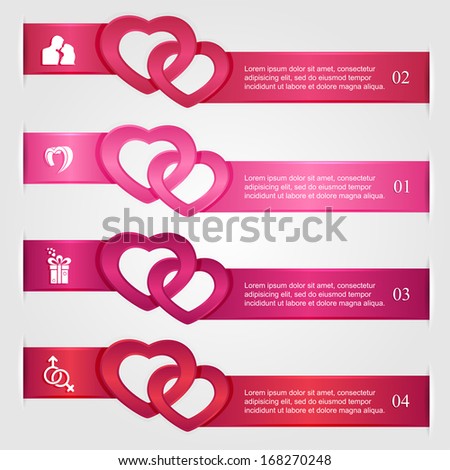 Lorem ipsum dolor sit amet, consectetur adipisicing elit, sed do eiusmod tempor incididunt ut labore et dolore magna aliqua.

02

Lorem ipsum dolor sit amet, consectetur adipisicing elit, sed do eiusmod tempor incididunt ut labore et dolore magna aliqua.

01

shutterstock

Lorem ipsum dolor sit amet, consectetur adipisicing elit, sed do eiusmod tempor incididunt ut labore et dolore magna aliqua.

03

Lorem ipsum dolor sit amet, consectetur adipisicing elit, sed do eiusmod tempor incididunt ut labore et dolore magna aliqua.

04

www.shutterstock.com · 168270248