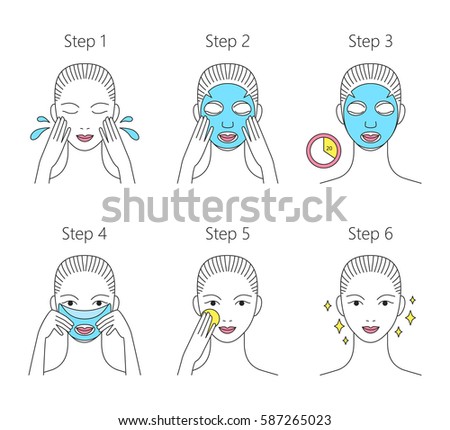 Step 1

Step 2

Step 3

20

shutterstock

Step 4

Step 5

Step 6

www.shutterstock.com · 587265023