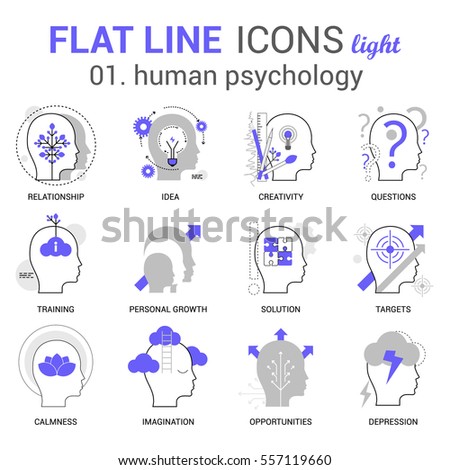 FLAT LINE ICONS light
01. human psychology

RELATIONSHIP
IDEA
CREATIVITY
QUESTIONS

shutterstock

TRAINING
PERSONAL GROWTH
SOLUTION
TARGETS

CALMNESS
IMAGINATION
OPPORTUNITIES
DEPRESSION

www.shutterstock.com · 557119660