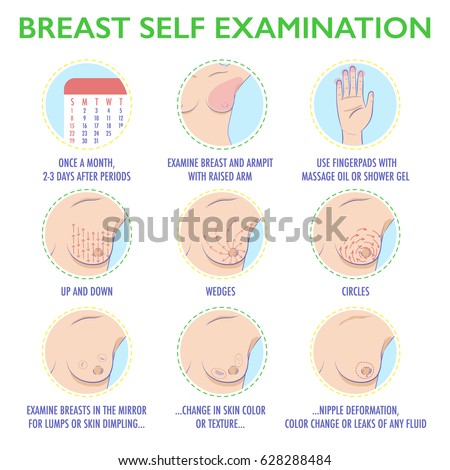 BREAST SELF EXAMINATION

| S | M | T | W | T |
|---|---|---|---|---|
| 1 | 2 | 3 | 4 | 5 |
| 8 | 9 | 10 | 11 | 12 |
| 15 | 16 | 17 | 18 | 19 |
| 22 | 23 | 24 | 25 | |
| 29 | 30 | 31 | | |

ONCE A MONTH, 2-3 DAYS AFTER PERIODS

EXAMINE BREAST AND ARMPIT WITH RAISED ARM

USE FINGERPADS WITH MASSAGE OIL OR SHOWER GEL

shutterstock

UP AND DOWN

WEDGES

CIRCLES

EXAMINE BREASTS IN THE MIRROR FOR LUMPS OR SKIN DIMPLING...

...CHANGE IN SKIN COLOR OR TEXTURE...

...NIPPLE DEFORMATION, COLOR CHANGE OR LEAKS OF ANY FLUID

www.shutterstock.com · 628288484