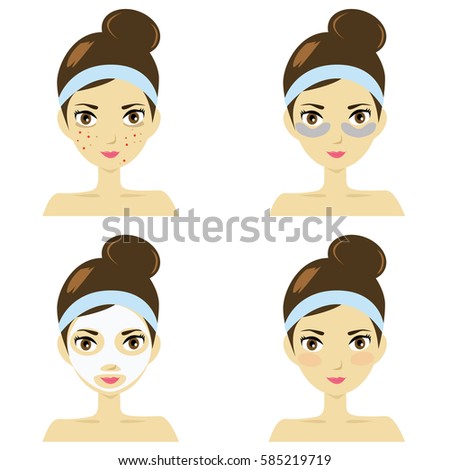 shutterstock

www.shutterstock.com · 585219719