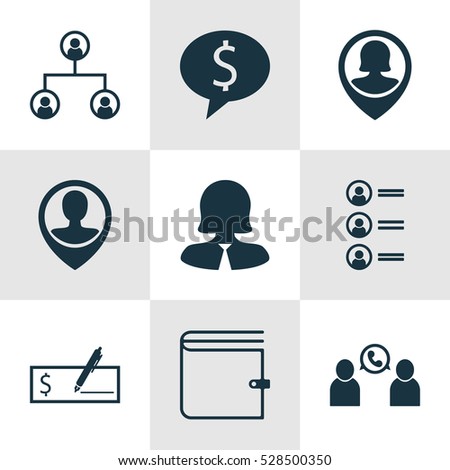 $
shutterstock
$
www.shutterstock.com · 528500350