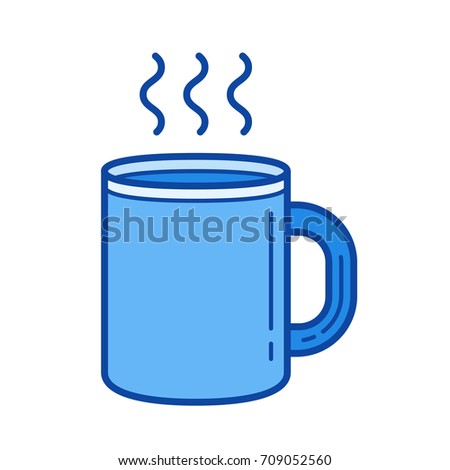 shutterstock

www.shutterstock.com · 709052560