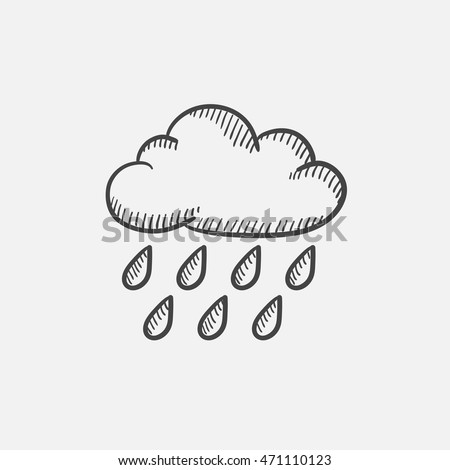 shutterstock

www.shutterstock.com · 471110123