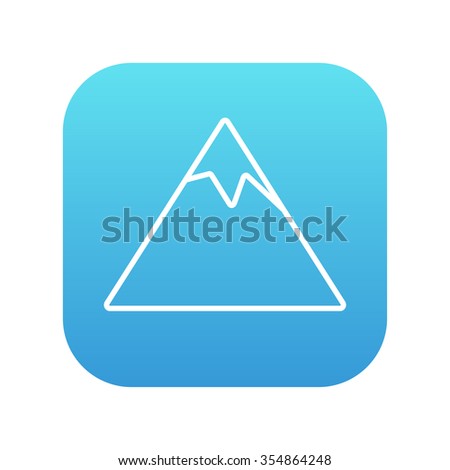 shutterstock

www.shutterstock.com · 354864248