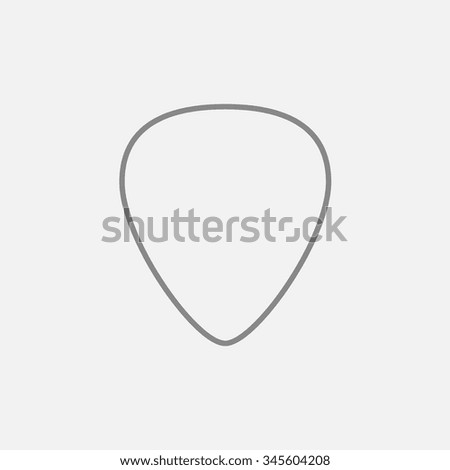 shutterstock

www.shutterstock.com · 345604208