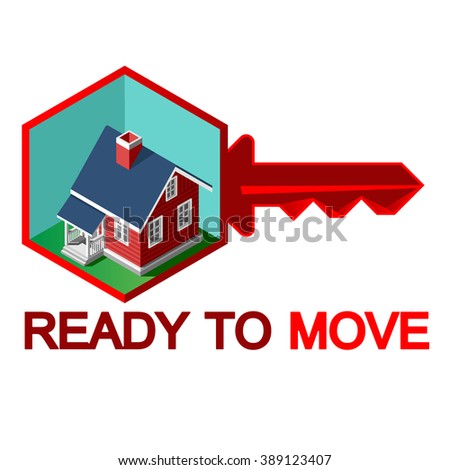 shutterstock

READY TO MOVE

www.shutterstock.com · 389123407