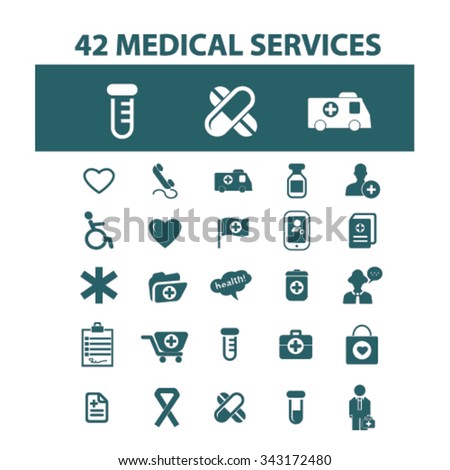 42 MEDICAL SERVICES

shutterstock

health!

www.shutterstock.com · 343172480