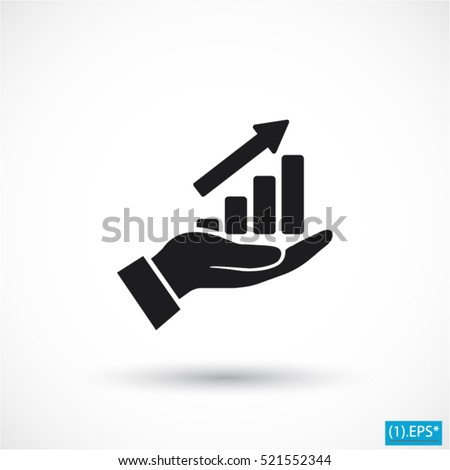 shutterstock

(1).EPS*

www.shutterstock.com · 521552344