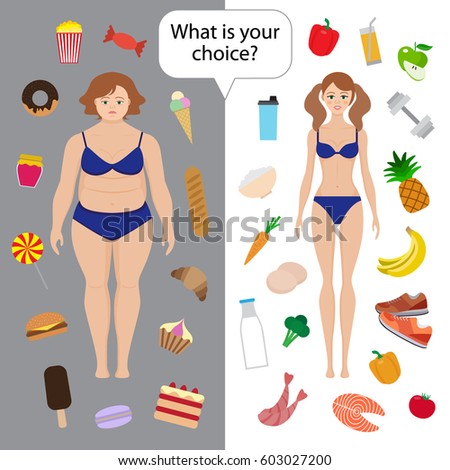 What is your choice?

shutterstock

www.shutterstock.com · 603027200