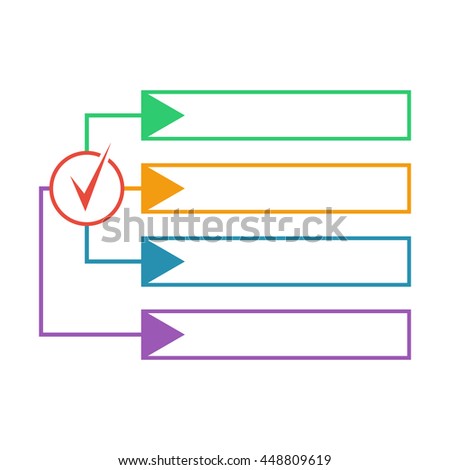 shutterstock

www.shutterstock.com · 448809619