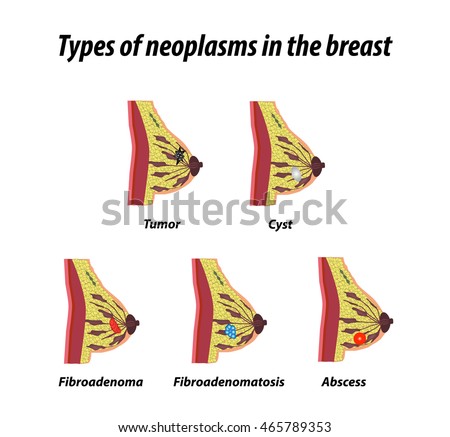 Types of neoplasms in the breast

shutterstock

Tumor

Cyst

Fibroadenoma

Fibroadenomatosis

Abscess

www.shutterstock.com · 465789353