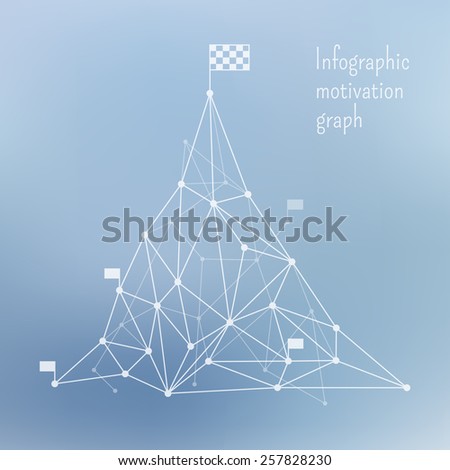 Infographic motivation graph

shutterstock

www.shutterstock.com · 257828230