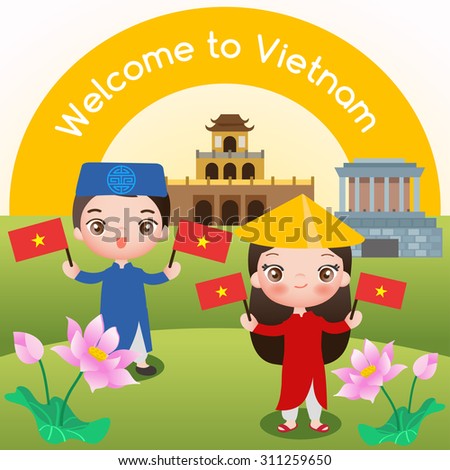 Welcome to Vietnam

shutterstock

www.shutterstock.com · 311259650