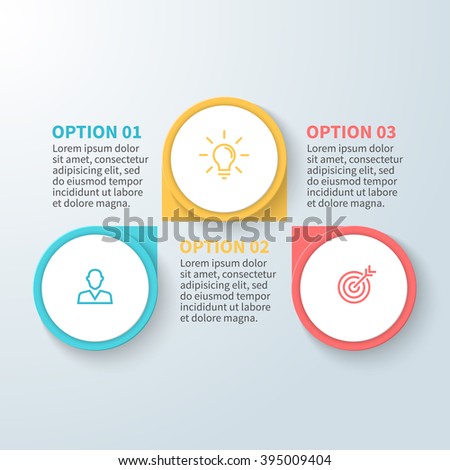 OPTION 01
Lorem ipsum dolor sit amet, consectetur adipisicing elit, sed do eiusmod tempor incididunt ut labore et dolore magna.

OPTION 03
Lorem ipsum dolor sit amet, consectetur adipisicing elit, sed do eiusmod tempor incididunt ut labore et dolore magna.

shutterstock

OPTION 02
Lorem ipsum dolor sit amet, consectetur adipisicing elit, sed do eiusmod tempor incididunt ut labore et dolore magna.

www.shutterstock.com · 395009404