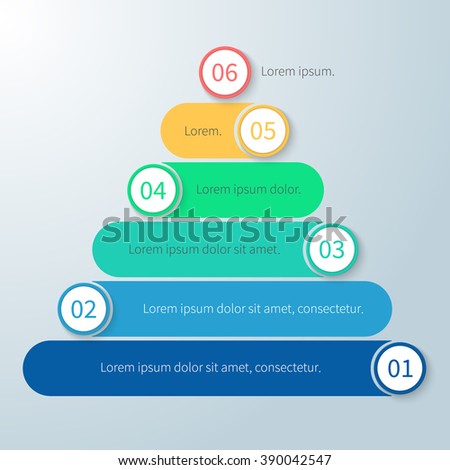 06 Lorem ipsum.

Lorem. 05

04 Lorem ipsum dolor.

shutterstock

Lorem ipsum dolor sit amet. 03

02 Lorem ipsum dolor sit amet, consectetur.

Lorem ipsum dolor sit amet, consectetur. 01

www.shutterstock.com · 390042547