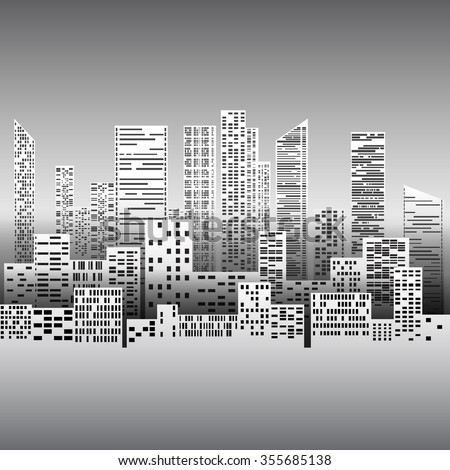 shutterstock

www.shutterstock.com · 355685138