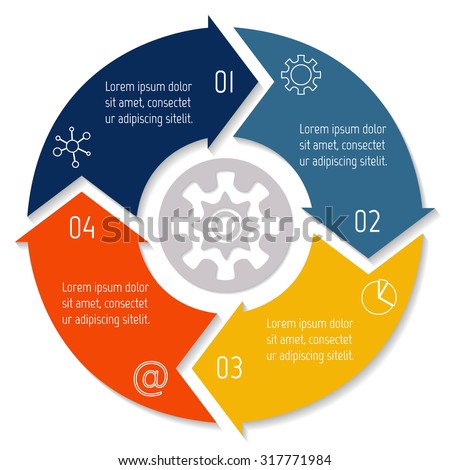 01

Lorem ipsum dolor sit amet, consectet ur adipiscing sitelit.

Lorem ipsum dolor sit amet, consectet ur adipiscing sitelit.

02

shutterstock

04

Lorem ipsum dolor sit amet, consectet ur adipiscing sitelit.

Lorem ipsum dolor sit amet, consectet ur adipiscing sitelit.

03

@

www.shutterstock.com · 317771984