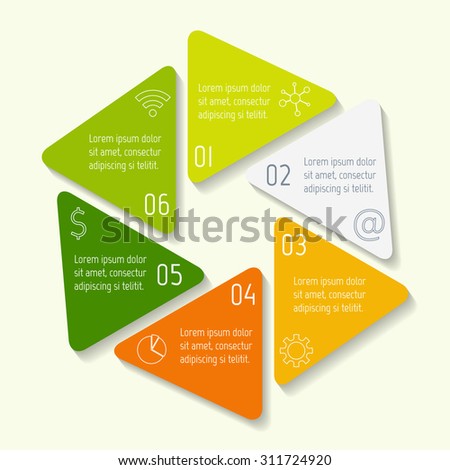 Lorem ipsum dolor sit amet, consectur adipiscing si telitit.

01

02

Lorem ipsum dolor sit amet, consectur adipiscing si telitit.

@

03

Lorem ipsum dolor sit amet, consectur adipiscing si telitit.

04

Lorem ipsum dolor sit amet, consectur adipiscing si telitit.

$

Lorem ipsum dolor sit amet, consectur adipiscing si telitit.

05

Lorem ipsum dolor sit amet, consectur adipiscing si telitit.

06

shutterstock

www.shutterstock.com · 311724920