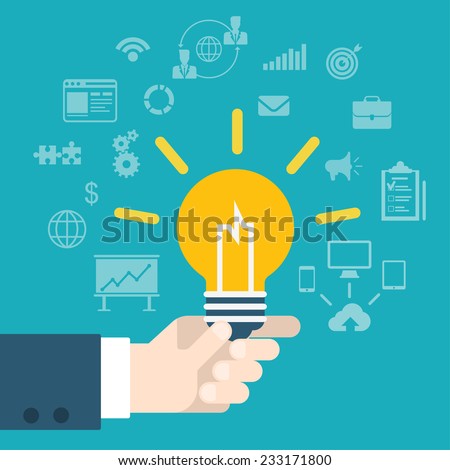 $

shutterstock

www.shutterstock.com · 233171800