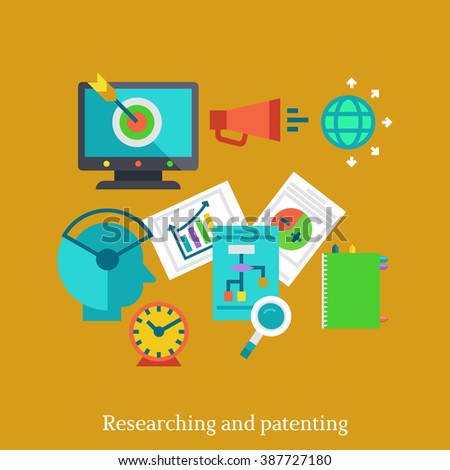 shutterstock

Researching and patenting

www.shutterstock.com · 387727180