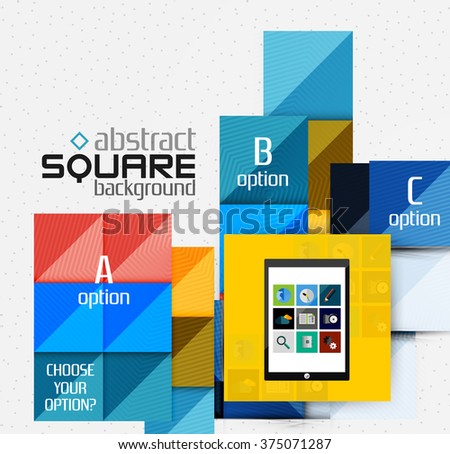 abstract
SQUARE
background

shutterstock

B
option

C
option

A
option

CHOOSE YOUR OPTION?

www.shutterstock.com · 375071287