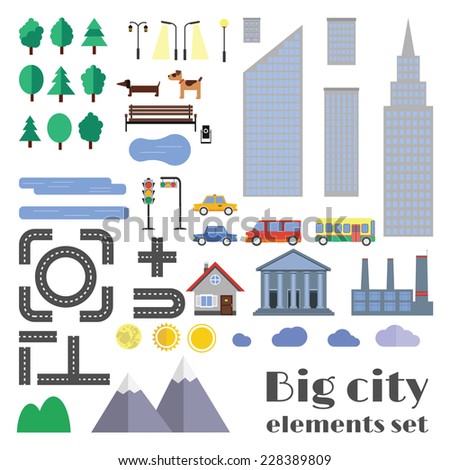 shutterstock

Big city
elements set

www.shutterstock.com · 228389809