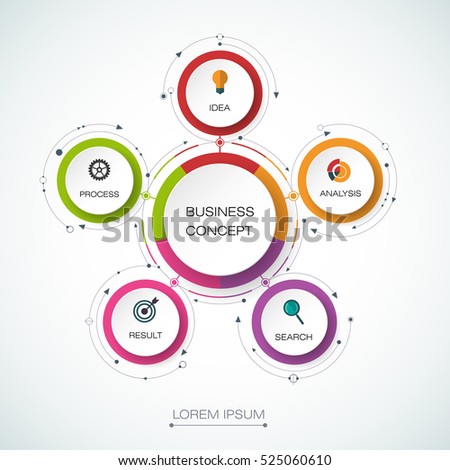 IDEA

PROCESS

ANALYSIS

BUSINESS CONCEPT

shutterstock

RESULT

SEARCH

LOREM IPSUM

www.shutterstock.com · 525060610