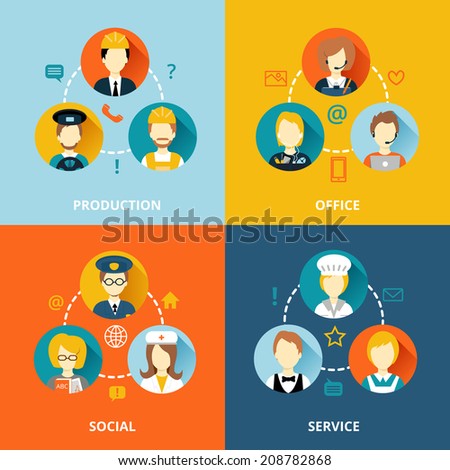 ?

!

PRODUCTION

@

OFFICE

shutterstock

@

ABC

!

SOCIAL

!

SERVICE

www.shutterstock.com · 208782868