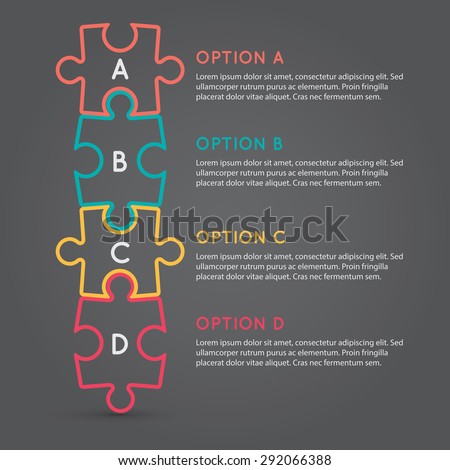 A

OPTION A

Lorem ipsum dolor sit amet, consectetur adipiscing elit. Sed ullamcorper rutrum purus ac elementum. Proin fringilla placerat dolor vitae aliquet. Cras nec fermentum sem.

B

OPTION B

Lorem ipsum dolor sit amet, consectetur adipiscing elit. Sed ullamcorper rutrum purus ac elementum. Proin fringilla placerat dolor vitae aliquet. Cras nec fermentum sem.

shutterstock

C

OPTION C

Lorem ipsum dolor sit amet, consectetur adipiscing elit. Sed ullamcorper rutrum purus ac elementum. Proin fringilla placerat dolor vitae aliquet. Cras nec fermentum sem.

D

OPTION D

Lorem ipsum dolor sit amet, consectetur adipiscing elit. Sed ullamcorper rutrum purus ac elementum. Proin fringilla placerat dolor vitae aliquet. Cras nec fermentum sem.

www.shutterstock.com · 292066388