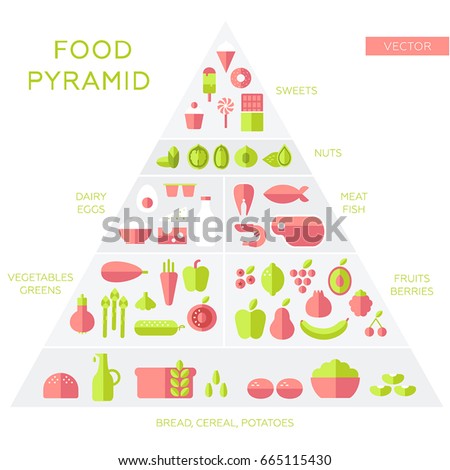 FOOD
PYRAMID

VECTOR

SWEETS

NUTS

DAIRY
EGGS

MEAT
FISH

shutterstock

VEGETABLES
GREENS

FRUITS
BERRIES

BREAD, CEREAL, POTATOES

www.shutterstock.com · 665115430