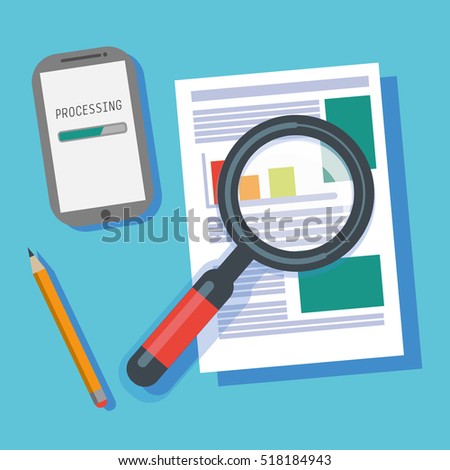 PROCESSING

shutterstock

www.shutterstock.com · 518184943