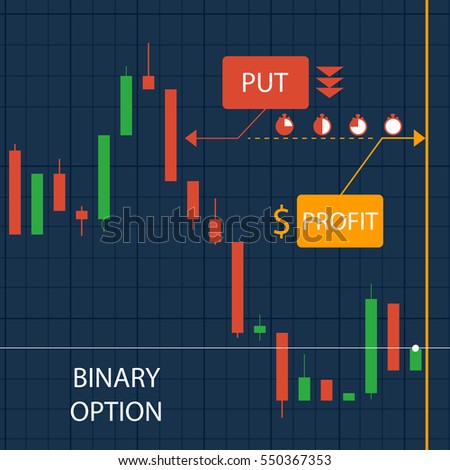 PUT

$ PROFIT

shutterstock

BINARY OPTION

www.shutterstock.com · 550367353