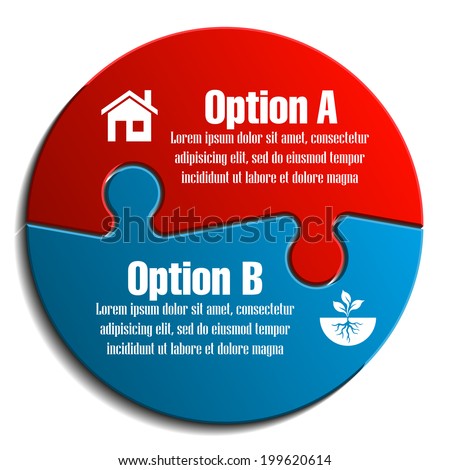 Option A
Lorem ipsum dolor sit amet, consectetur adipisicing elit, sed do eiusmod tempor incididunt ut labore et dolore magna

shutterstock

Option B
Lorem ipsum dolor sit amet, consectetur adipisicing elit, sed do eiusmod tempor incididunt ut labore et dolore magna

www.shutterstock.com · 199620614