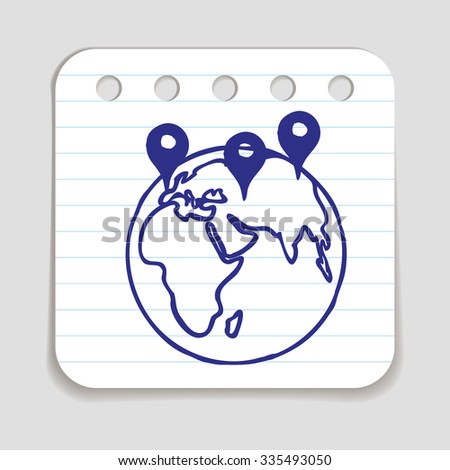 shutterstock

www.shutterstock.com · 335493050