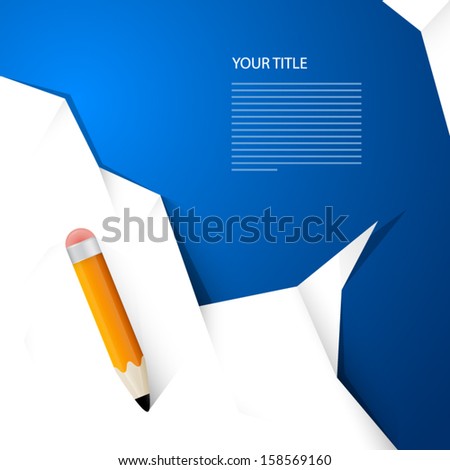 YOUR TITLE

shutterstock

www.shutterstock.com · 158569160