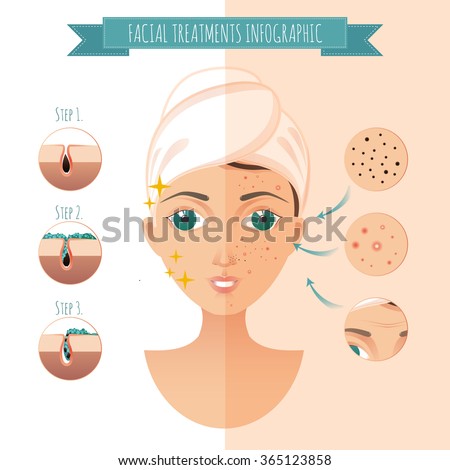 FACIAL TREATMENTS INFOGRAPHIC

STEP 1.

STEP 2.

STEP 3.

shutterstock

www.shutterstock.com · 365123858