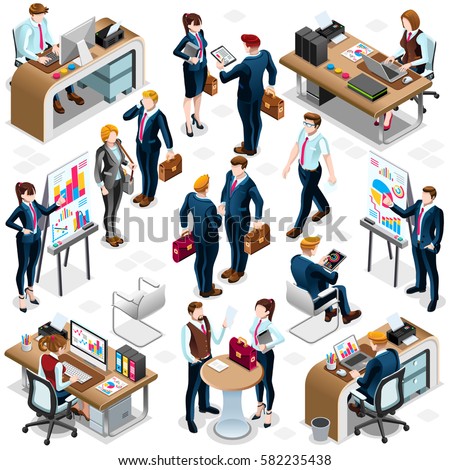 shutterstock

www.shutterstock.com · 582235438