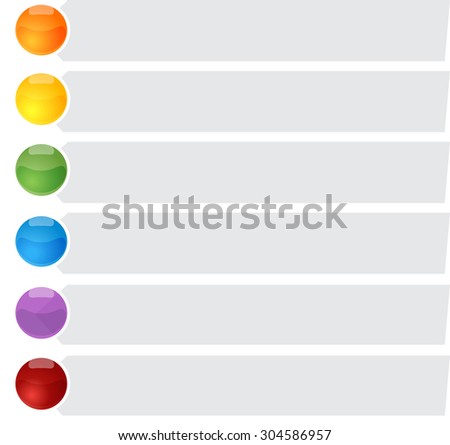 shutterstock

www.shutterstock.com · 304586957