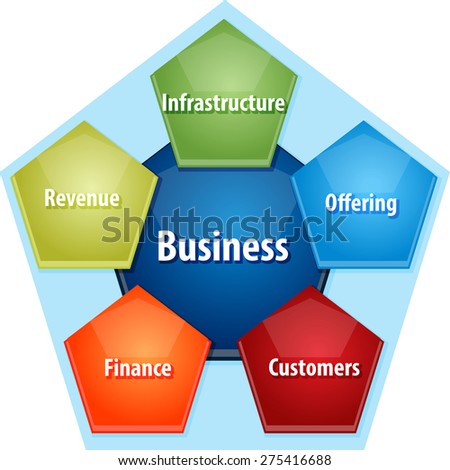 Infrastructure

Revenue

Offering

shutterstock

Business

Finance

Customers

www.shutterstock.com · 275416688